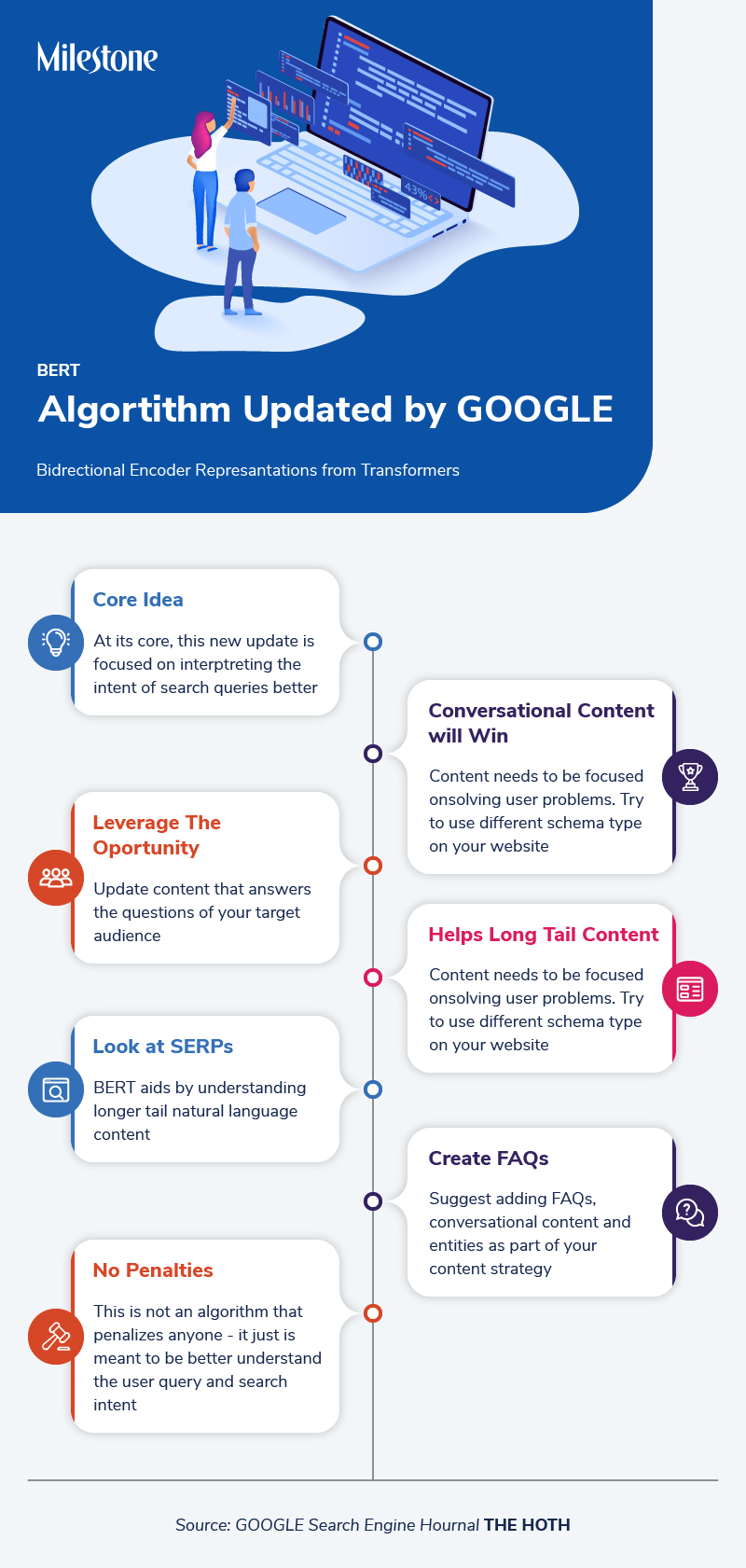 Milestone

43%

BERT

Algortithm Updated by GOOGLE

Bidrectional Encoder Represantations from Transformers

Core Idea

At its core, this new update is focused on interptreting the intent of search queries better

Conversational Content will Win

Content needs to be focused onsolving user problems. Try to use different schema type on your website

Leverage The Oportunity

Update content that answers the questions of your target audience

Helps Long Tail Content

Content needs to be focused onsolving user problems. Try to use different schema type on your website

Look at SERPs

BERT aids by understanding longer tail natural language content

Create FAQs

Suggest adding FAQs, conversational content and entities as part of your content strategy

No Penalties

This is not an algorithm that penalizes anyone - it just is meant to be better understand the user query and search intent

Source: GOOGLE Search Engine Hournal THE HOTH